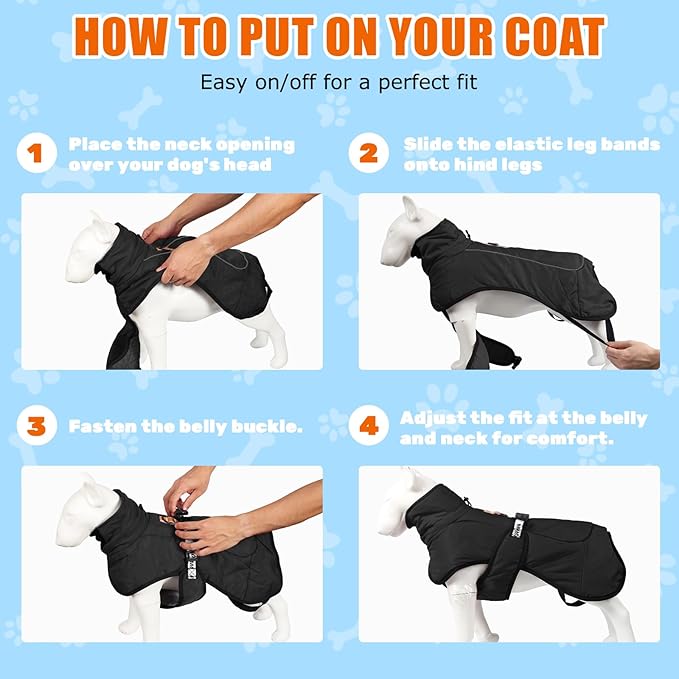 HOW TO PUT ON YOUR COAT

Easy on/off for a perfect fit

1 Place the neck opening over your dog's head

2 Slide the elastic leg bands onto hind legs

3 Fasten the belly buckle.

4 Adjust the fit at the belly and neck for comfort.