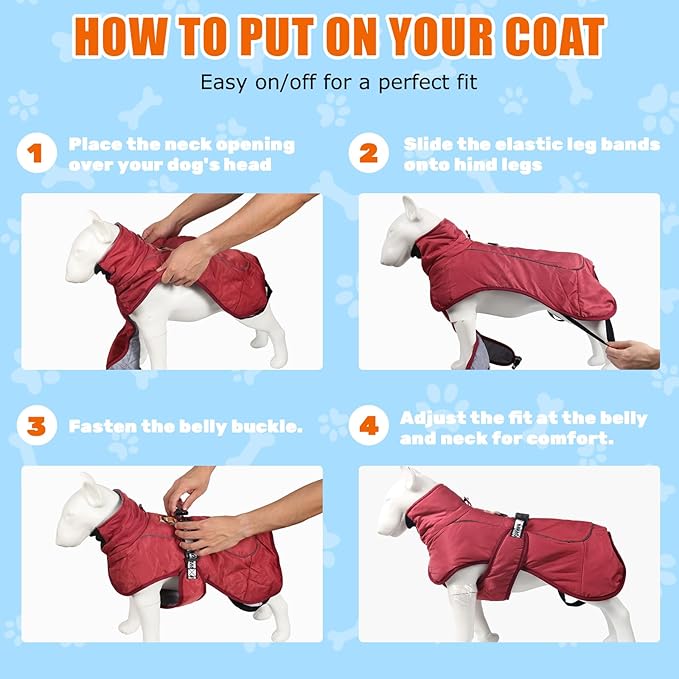 HOW TO PUT ON YOUR COAT

Easy on/off for a perfect fit

1 Place the neck opening over your dog's head

2 Slide the elastic leg bands onto hind legs

3 Fasten the belly buckle.

4 Adjust the fit at the belly and neck for comfort.