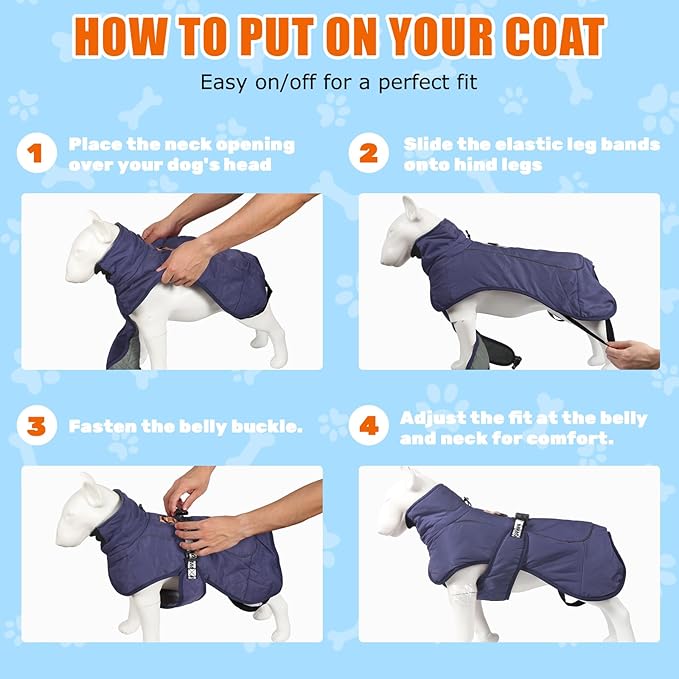 HOW TO PUT ON YOUR COAT

Easy on/off for a perfect fit

1 Place the neck opening over your dog's head

2 Slide the elastic leg bands onto hind legs

3 Fasten the belly buckle.

4 Adjust the fit at the belly and neck for comfort.