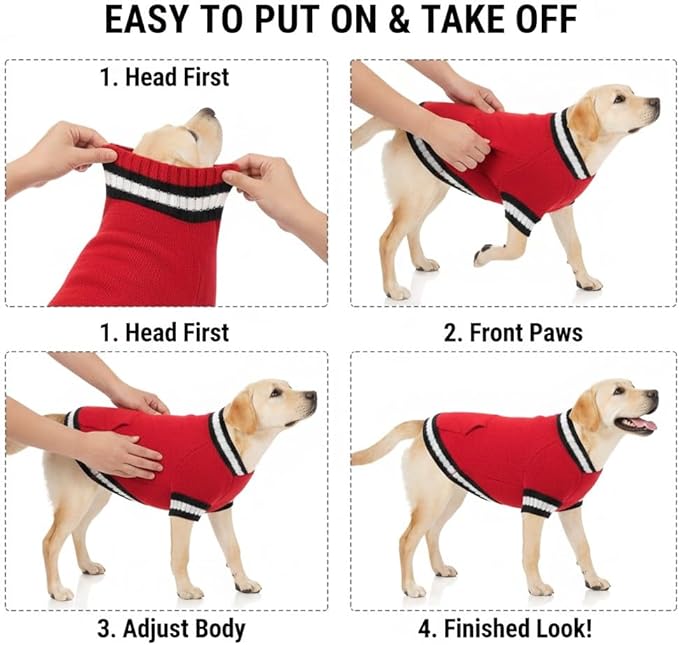 EASY TO PUT ON & TAKE OFF

1. Head First

1. Head First

2. Front Paws

3. Adjust Body

4. Finished Look!