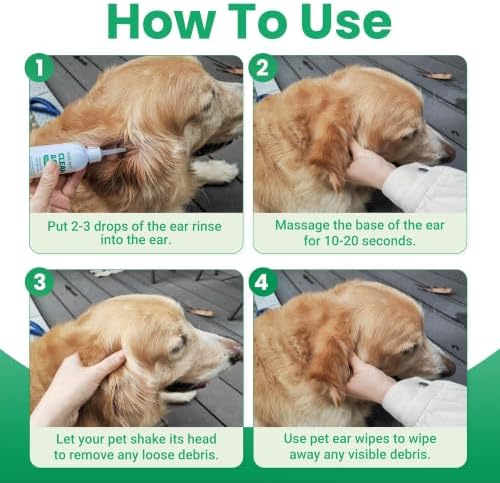 How To Use

1

Put 2-3 drops of the ear rinse into the ear.

2

Massage the base of the ear for 10-20 seconds.

3

Let your pet shake its head to remove any loose debris.

4

Use pet ear wipes to wipe away any visible debris.