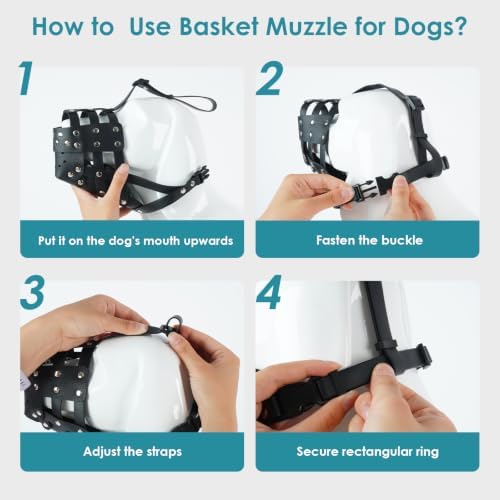 How to  Use Basket Muzzle for Dogs?

1

Put it on the dog's mouth upwards

2

Fasten the buckle

3

Adjust the straps

4

Secure rectangular ring